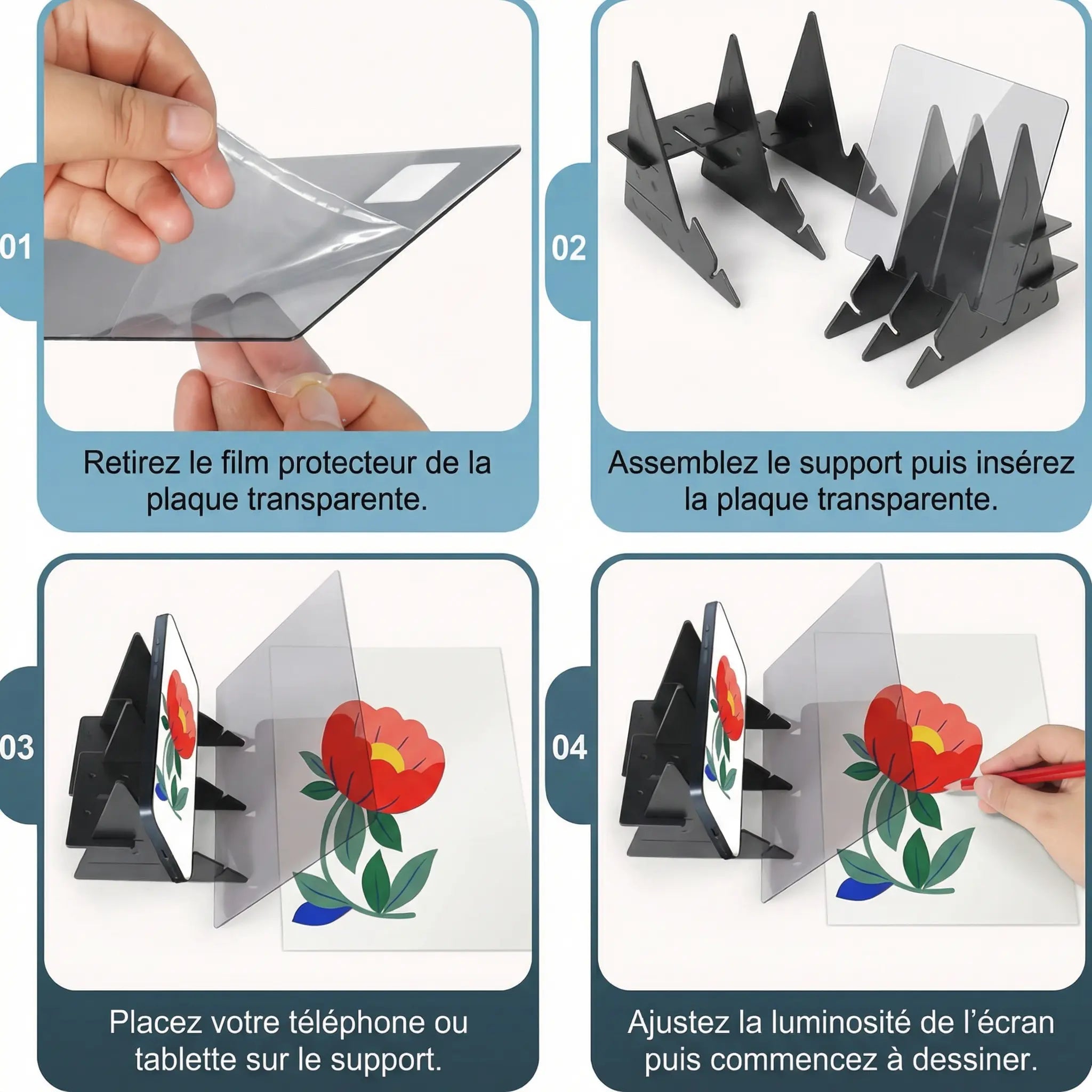 01

Retirez le film protecteur de la plaque transparente.

02

Assemblez le support puis insérez la plaque transparente.

03

Placez votre téléphone ou tablette sur le support.

04

Ajustez la luminosité de l'écran puis commencez à dessiner.