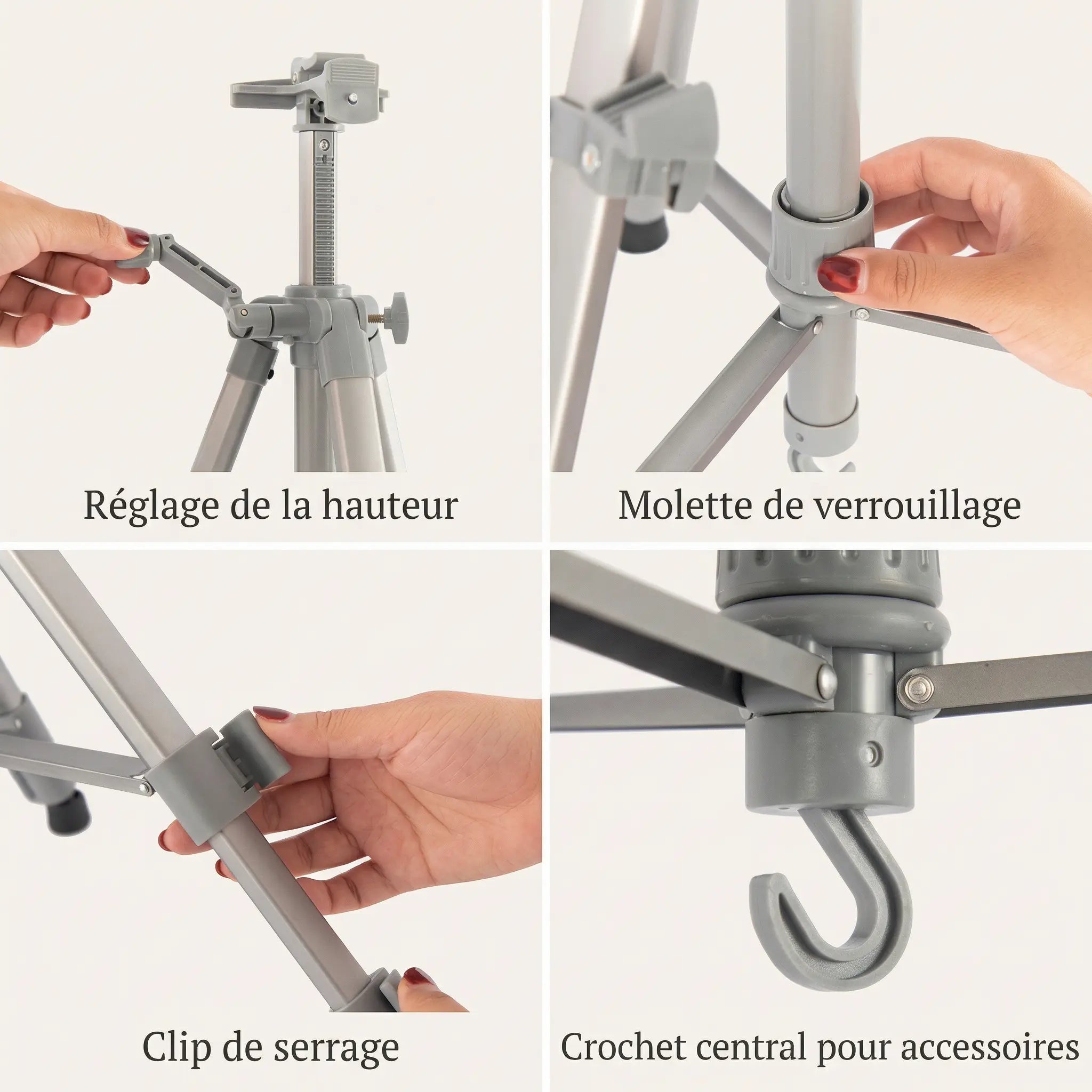 Réglage de la hauteur

Molette de verrouillage

Clip de serrage

Crochet central pour accessoires