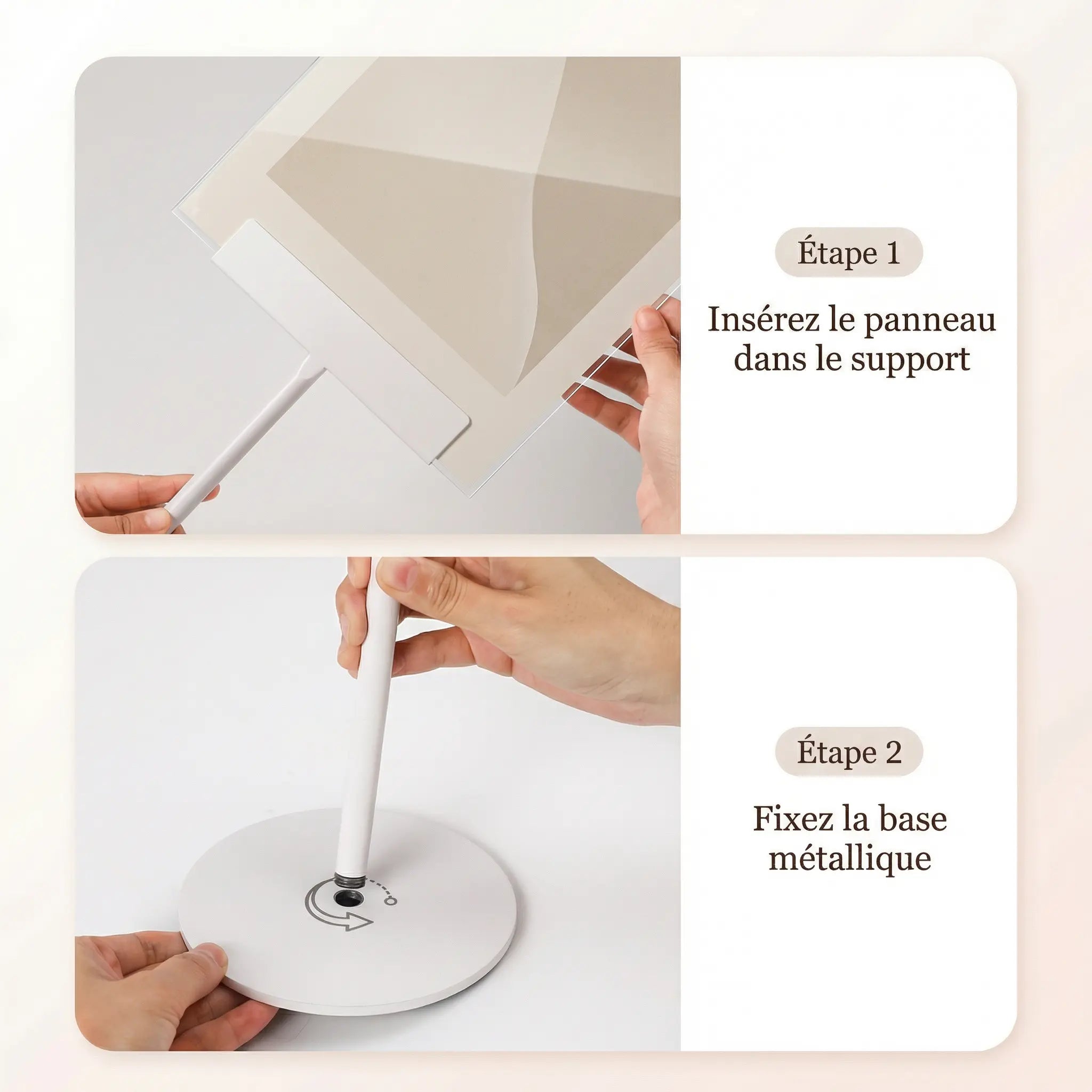 Étape 1

Insérez le panneau dans le support

Étape 2

Fixez la base métallique