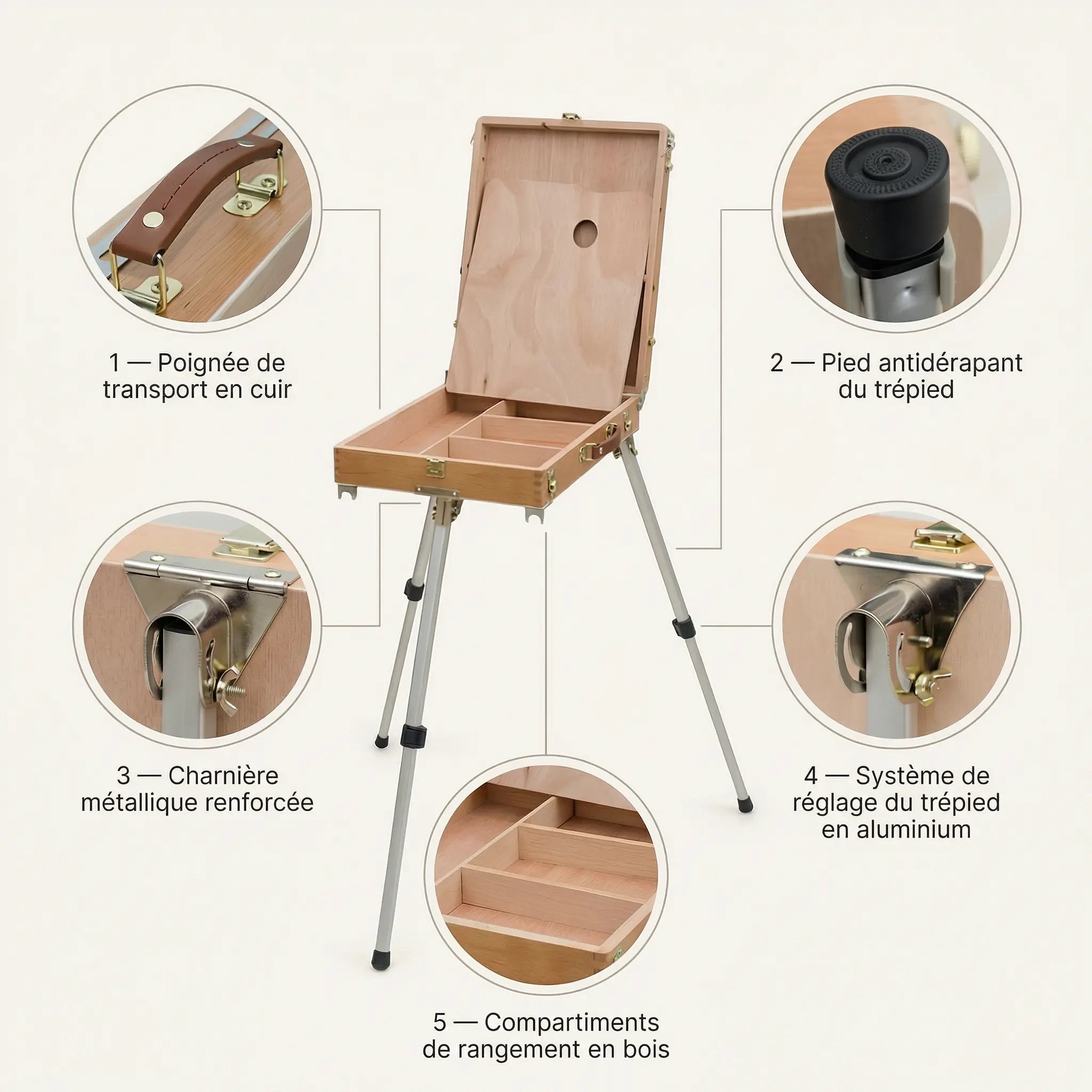 1 — Poignée de transport en cuir

2 — Pied antidérapant du trépied

3 — Charnière métallique renforcée

4 — Système de réglage du trépied en aluminium

5 — Compartiments de rangement en bois